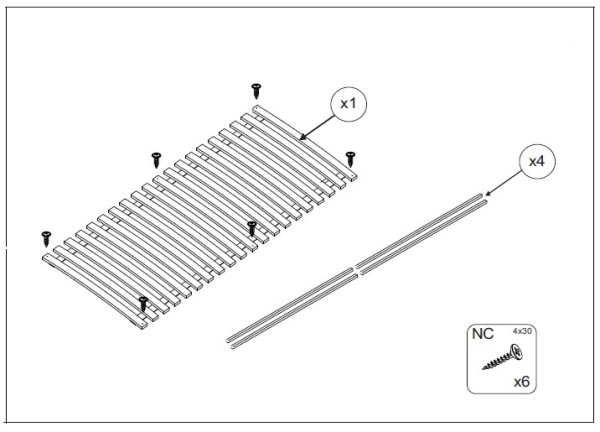 x1

x4

NC 4x30

x6